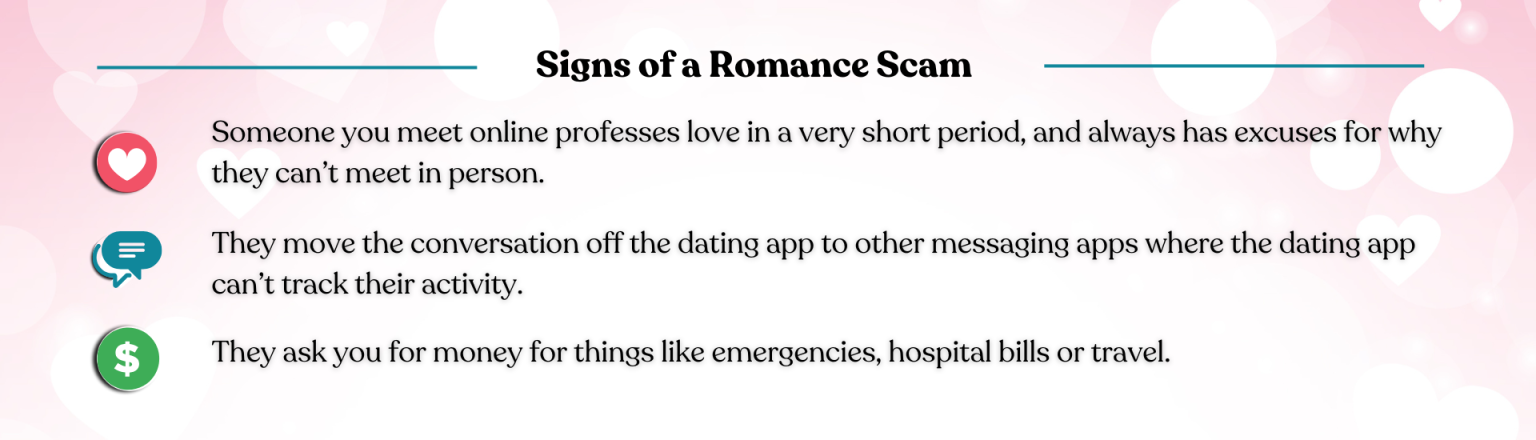 Signs of a Romance Scam

Someone you meet online professes love in a very short period, and always has excuses for why they can't meet in person.

They move the conversation off the dating app to other messaging apps where the dating app can't track their activity.

$

They ask you for money for things like emergencies, hospital bills or travel.